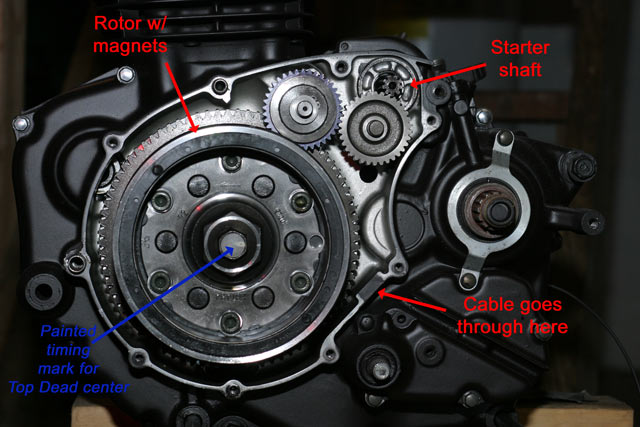 Rotor w/ magnets

Starter shaft

Cable goes through here

Painted timing mark for Top Dead center