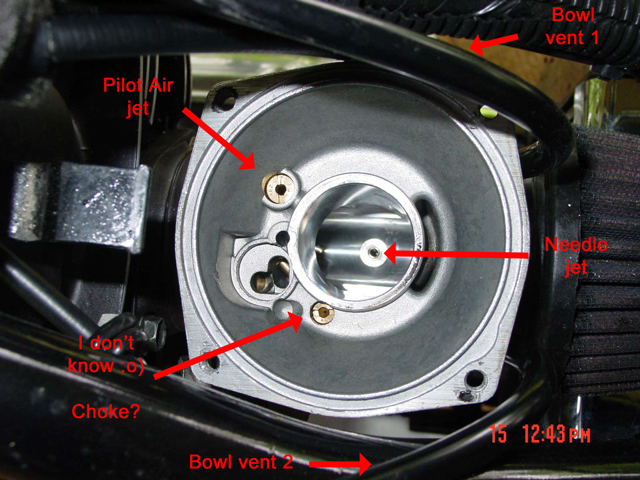 Bowl vent 1

Pilot Air jet

Needle jet

I don't know :o)

Choke?

15 12:43 PM

Bowl vent 2