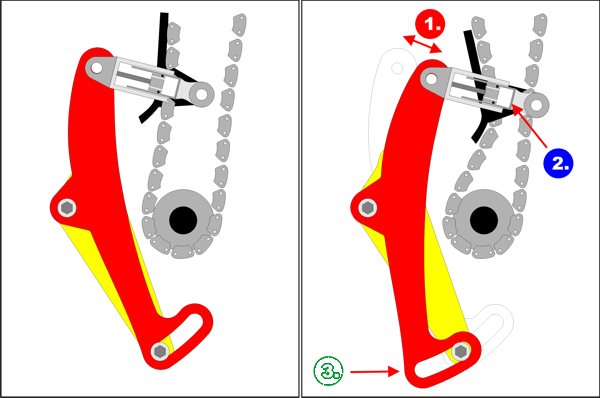 1.
2.
3.